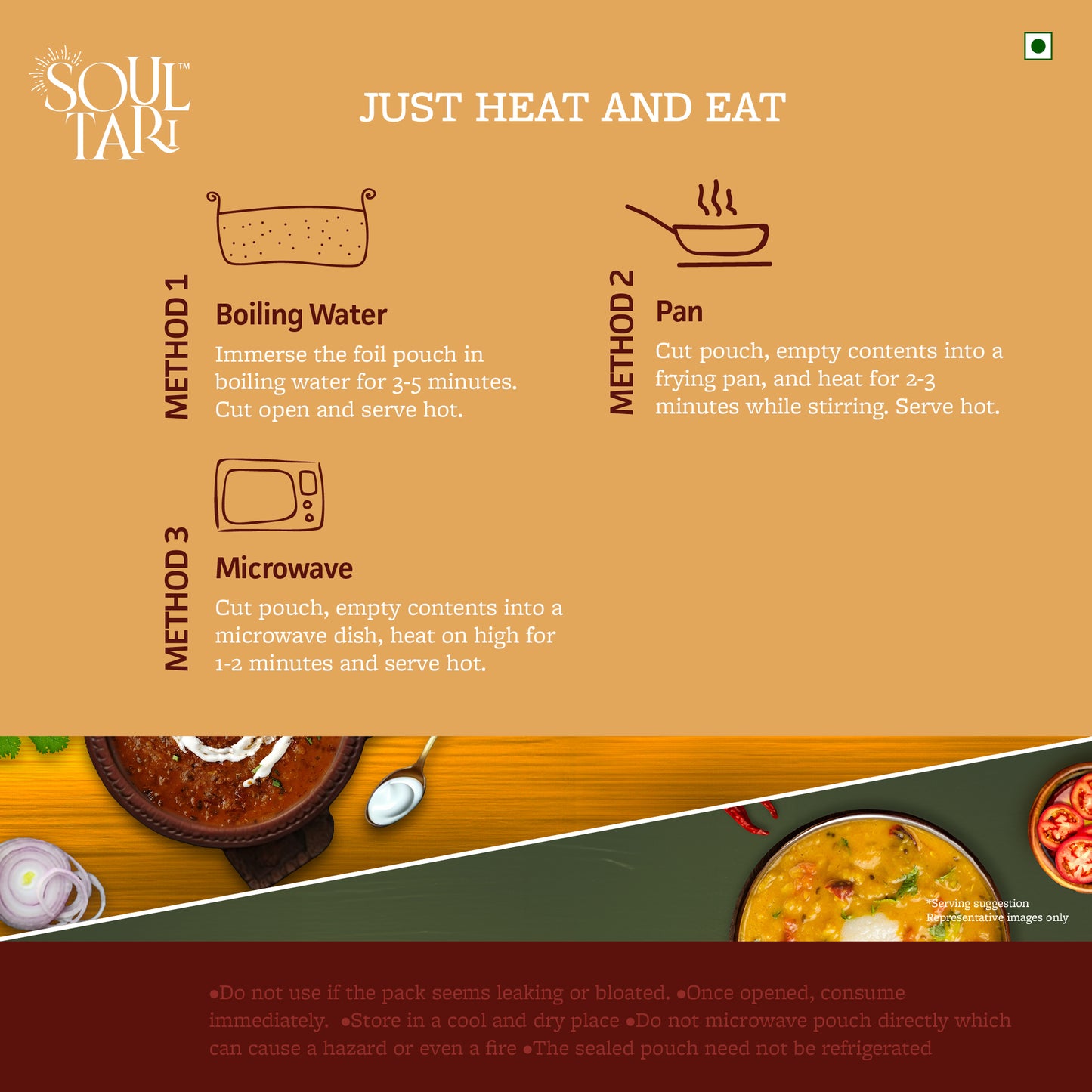 SOUL TARI™

JUST HEAT AND EAT

METHOD 1

Boiling Water

Immerse the foil pouch in boiling water for 3-5 minutes. Cut open and serve hot.

METHOD 2

Pan

Cut pouch, empty contents into a frying pan, and heat for 2-3 minutes while stirring. Serve hot.

METHOD 3

Microwave

Cut pouch, empty contents into a microwave dish, heat on high for 1-2 minutes and serve hot.

*Serving suggestion
Representative images only

•Do not use if the pack seems leaking or bloated. •Once opened, consume immediately. •Store in a cool and dry place •Do not microwave pouch directly which can cause a hazard or even a fire •The sealed pouch need not be refrigerated